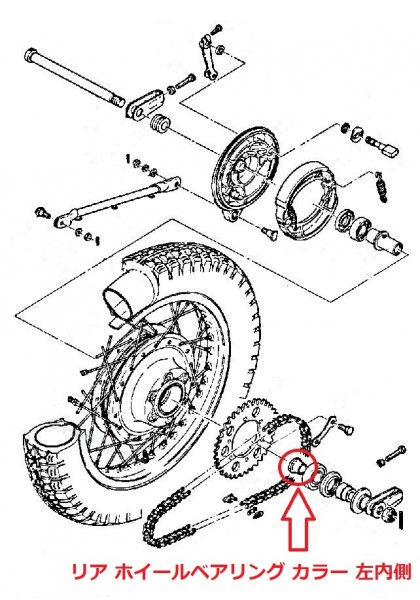 リア ホイールベアリング カラー 左内側