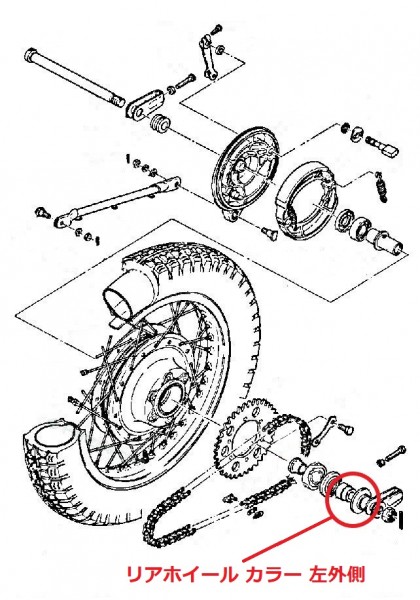 リアホイール カラー 左外側